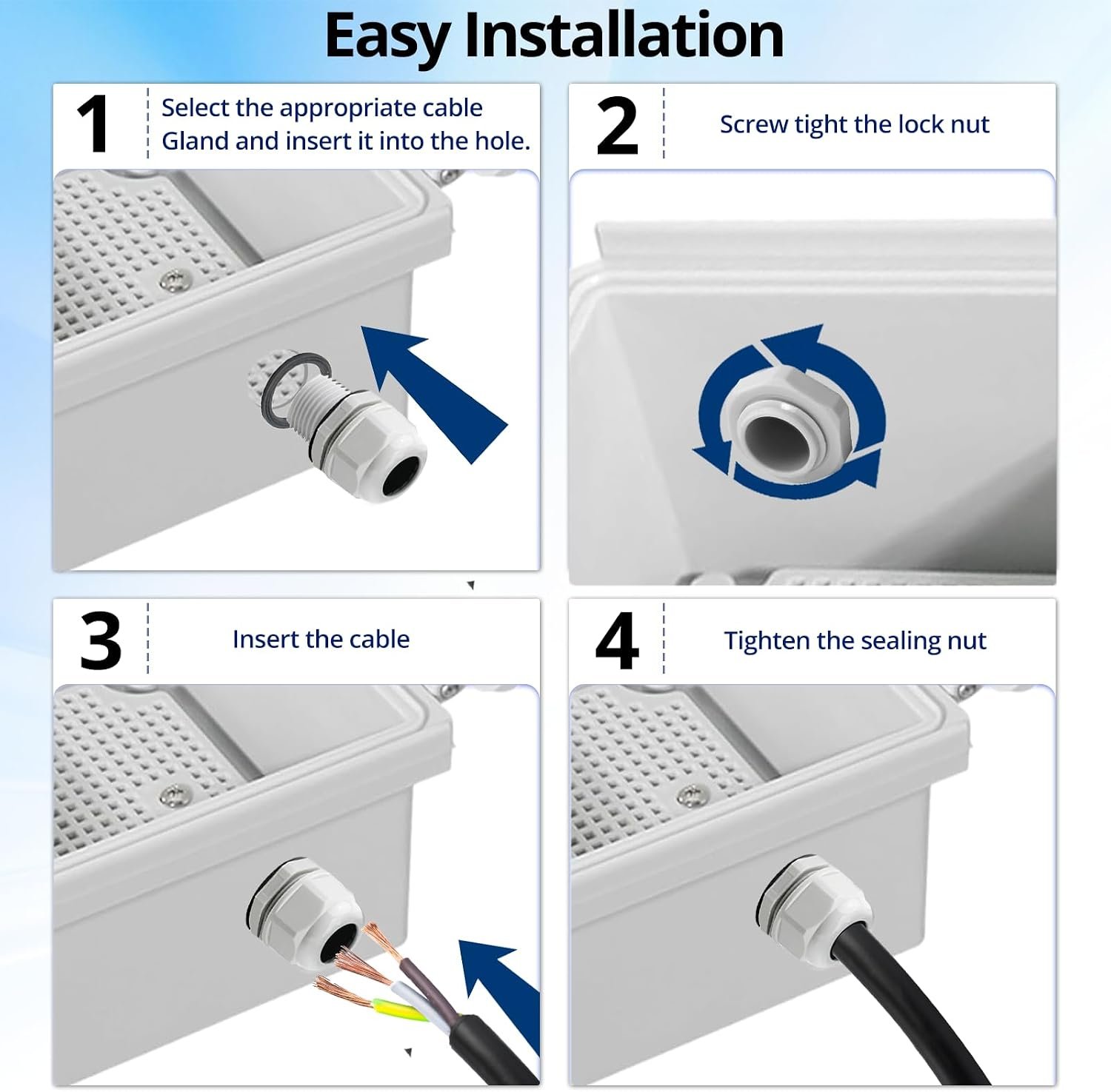 Easy Installation

1 Select the appropriate cable Gland and insert it into the hole.

2 Screw tight the lock nut

3 Insert the cable

4 Tighten the sealing nut