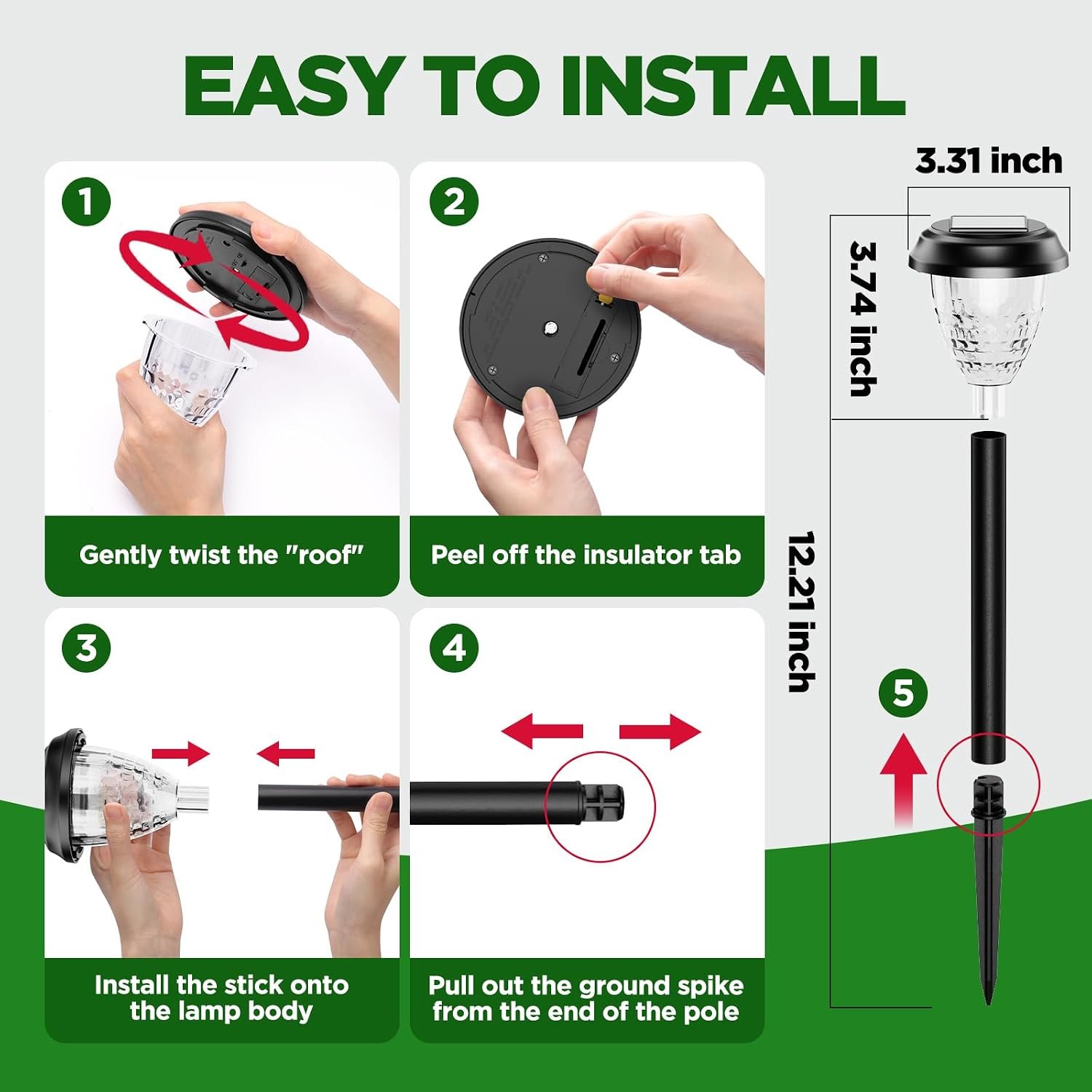 EASY TO INSTALL

1

Gently twist the "roof"

2

Peel off the insulator tab

3

Install the stick onto the lamp body

4

Pull out the ground spike from the end of the pole

3.31 inch

3.74 inch

12.21 inch

5