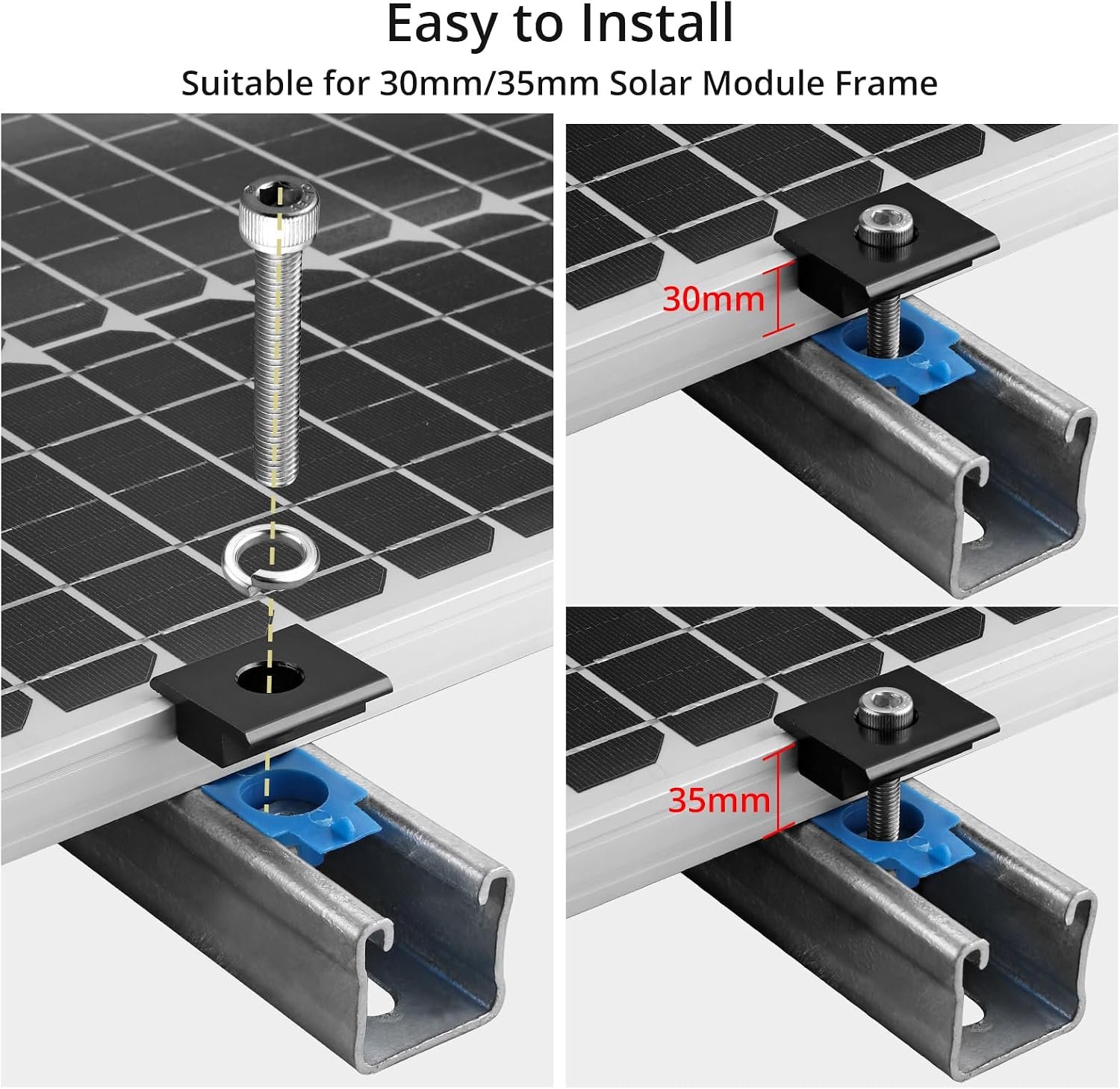 Easy to Install

Suitable for 30mm/35mm Solar Module Frame

30mm

35mm