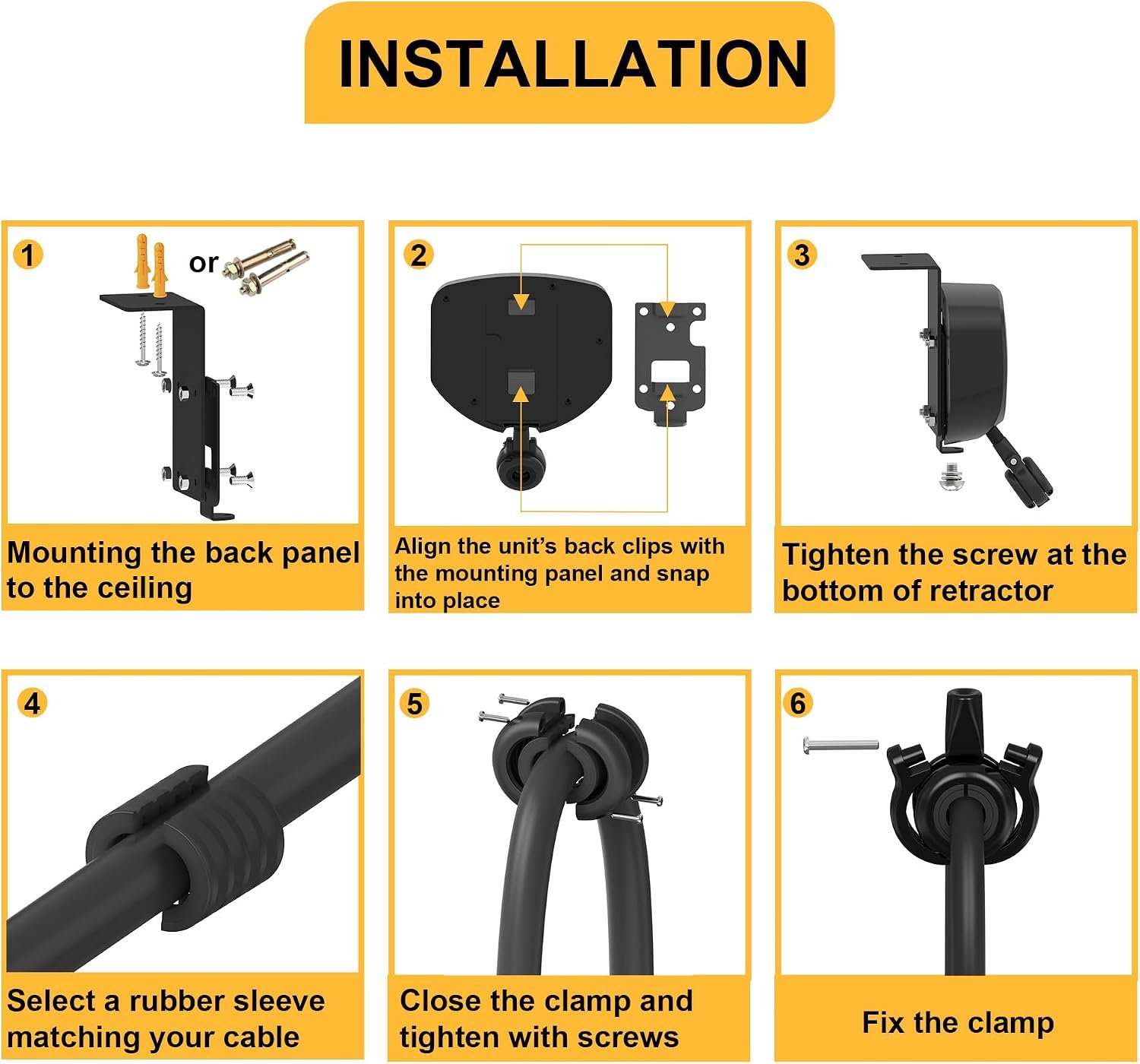 INSTALLATION

1

or

Mounting the back panel to the ceiling

2

Align the unit's back clips with the mounting panel and snap into place

3

Tighten the screw at the bottom of retractor

4

Select a rubber sleeve matching your cable

5

Close the clamp and tighten with screws

6

Fix the clamp