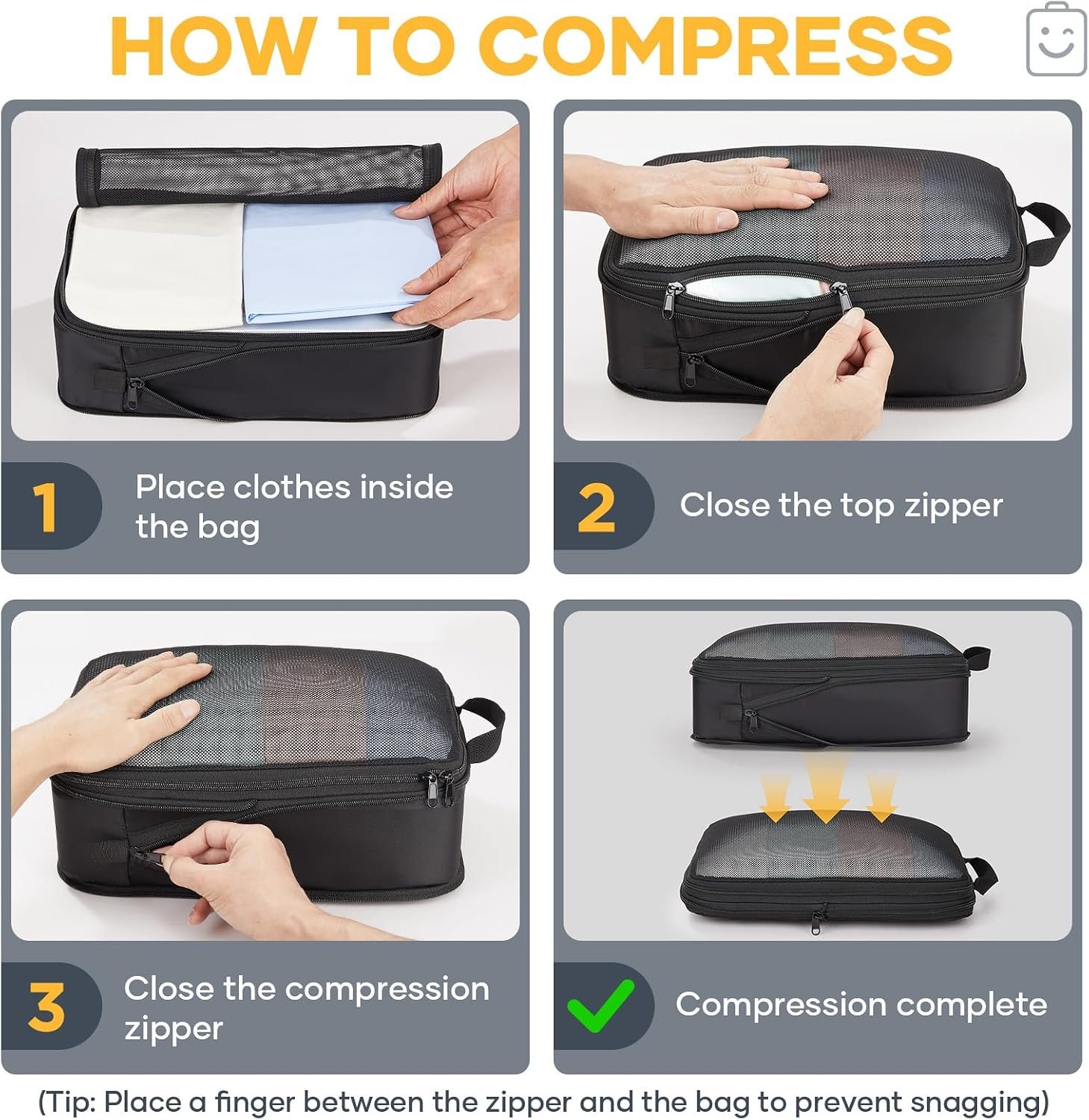 HOW TO COMPRESS

1 Place clothes inside the bag

2 Close the top zipper

3 Close the compression zipper

Compression complete

(Tip: Place a finger between the zipper and the bag to prevent snagging)